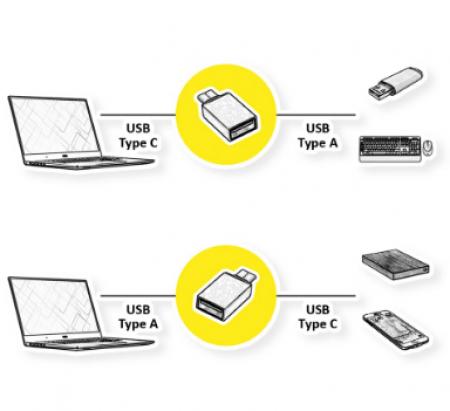 USB
Type C

USB
Type A

USB
Type A

USB
Type C